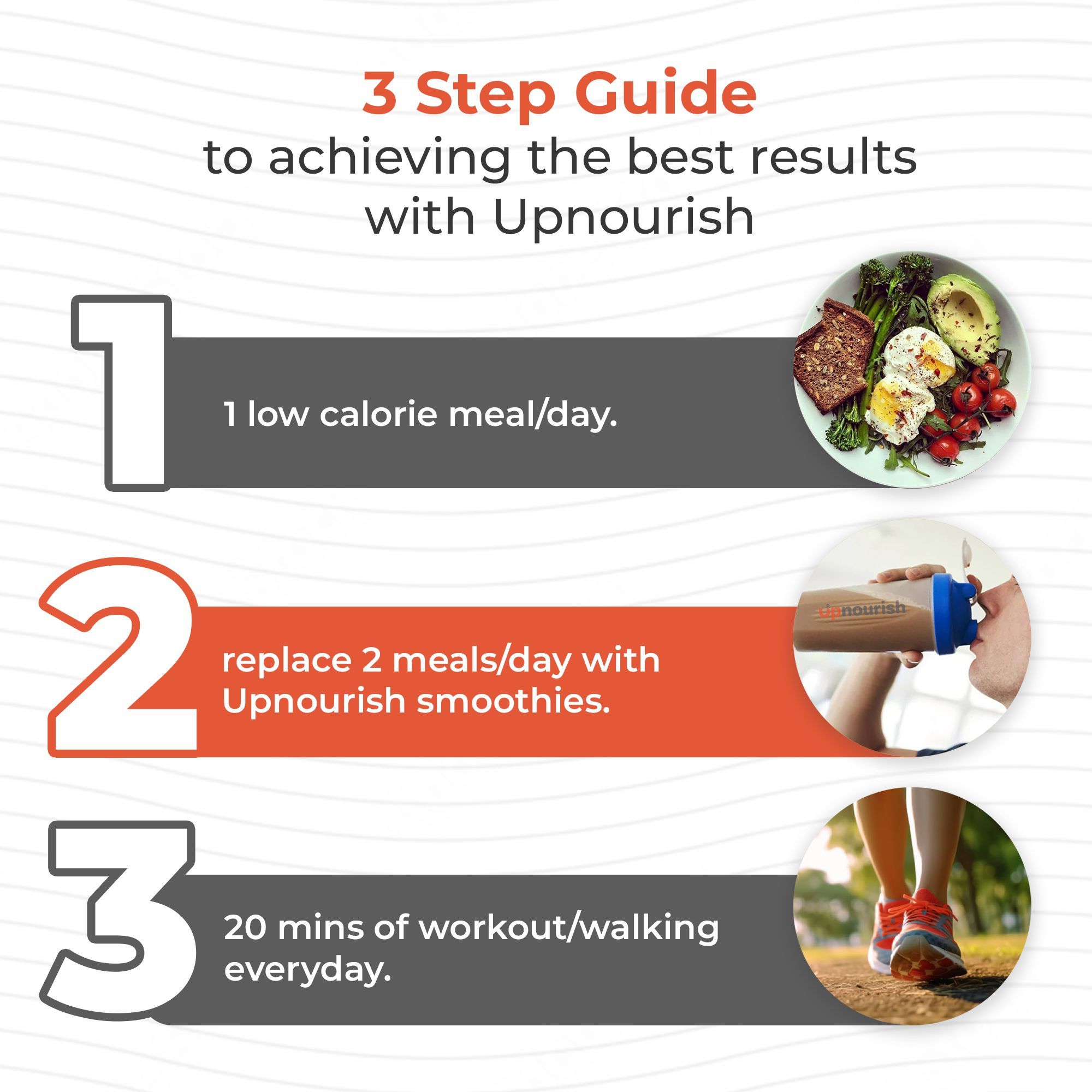 3 Step Guide
to achieving the best results with Upnourish

1

1 low calorie meal/day.

2

replace 2 meals/day with Upnourish smoothies.

upnourish

3

20 mins of workout/walking everyday.